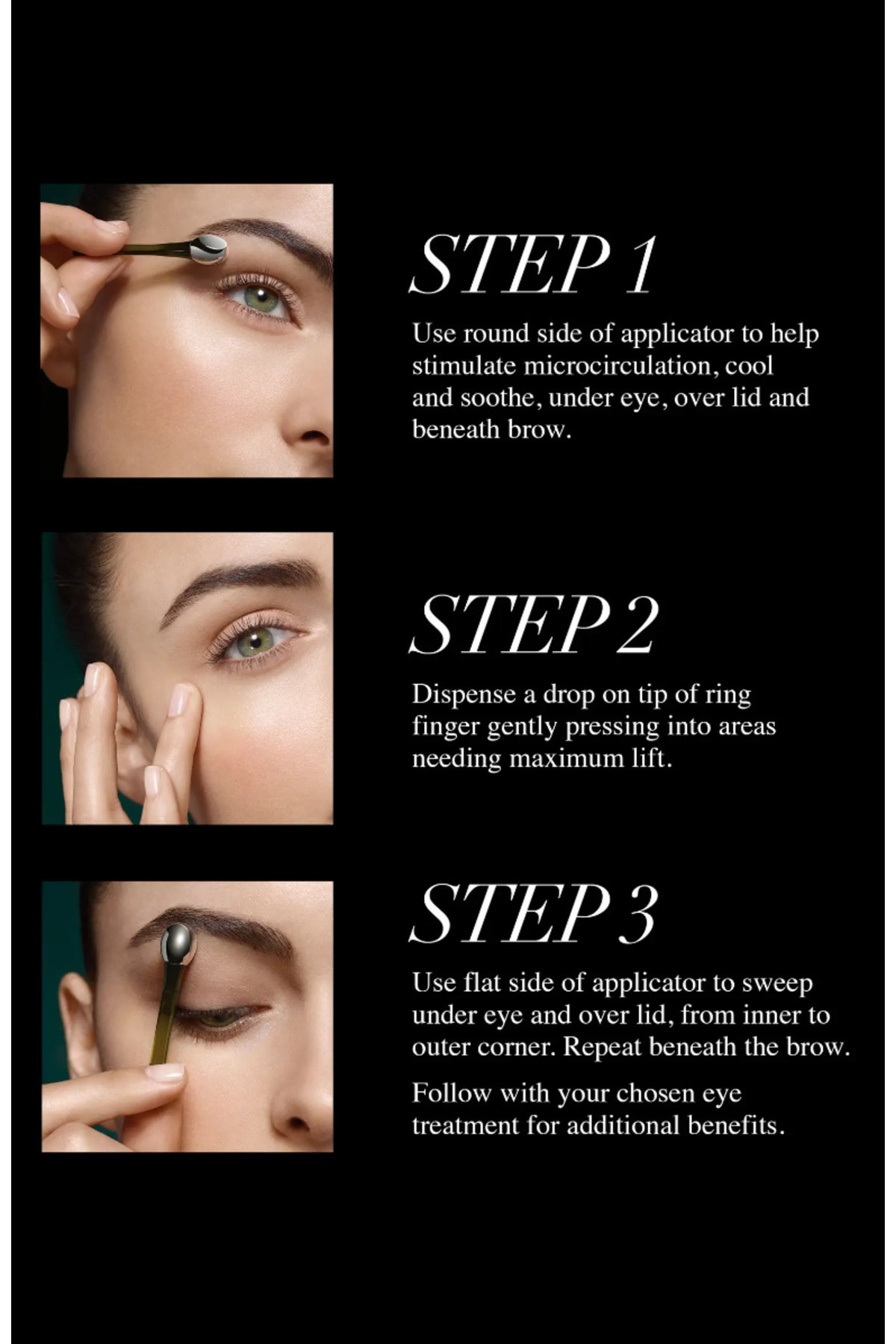 STEP 1

Use round side of applicator to help stimulate microcirculation, cool and soothe, under eye, over lid and beneath brow.

STEP 2

Dispense a drop on tip of ring finger gently pressing into areas needing maximum lift.

STEP 3

Use flat side of applicator to sweep under eye and over lid, from inner to outer corner. Repeat beneath the brow.

Follow with your chosen eye treatment for additional benefits.