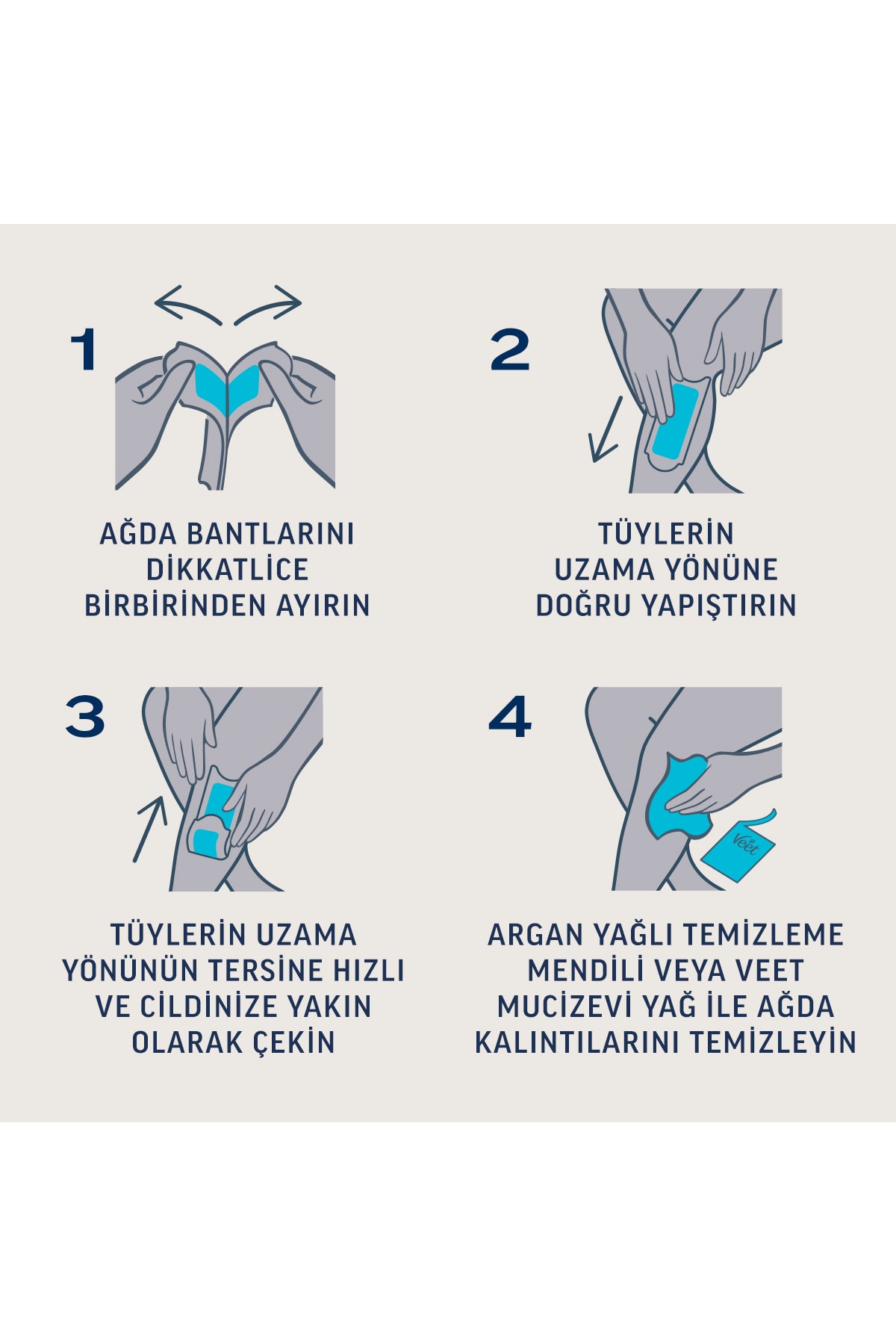 1

AĞDA BANTLARINI DİKKATLİCE BİRBİRİNDEN AYIRIN

2

TÜYLERİN UZAMA YÖNÜNE DOĞRU YAPIŞTIRIN

3

TÜYLERİN UZAMA YÖNÜNÜN TERSİNE HIZLI VE CİLDİNİZE YAKIN OLARAK ÇEKİN

4

Veet

ARGAN YAĞLI TEMİZLEME MENDİLİ VEYA VEET MUCİZEVİ YAĞ İLE AĞDA KALINTILARINI TEMİZLEYİN